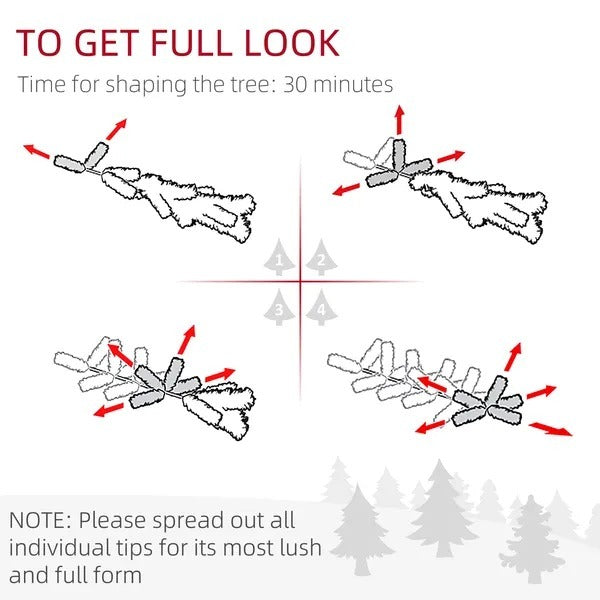 TO GET FULL LOOK
Time for shaping the tree: 30 minutes

1
2
3
4

NOTE: Please spread out all individual tips for its most lush and full form