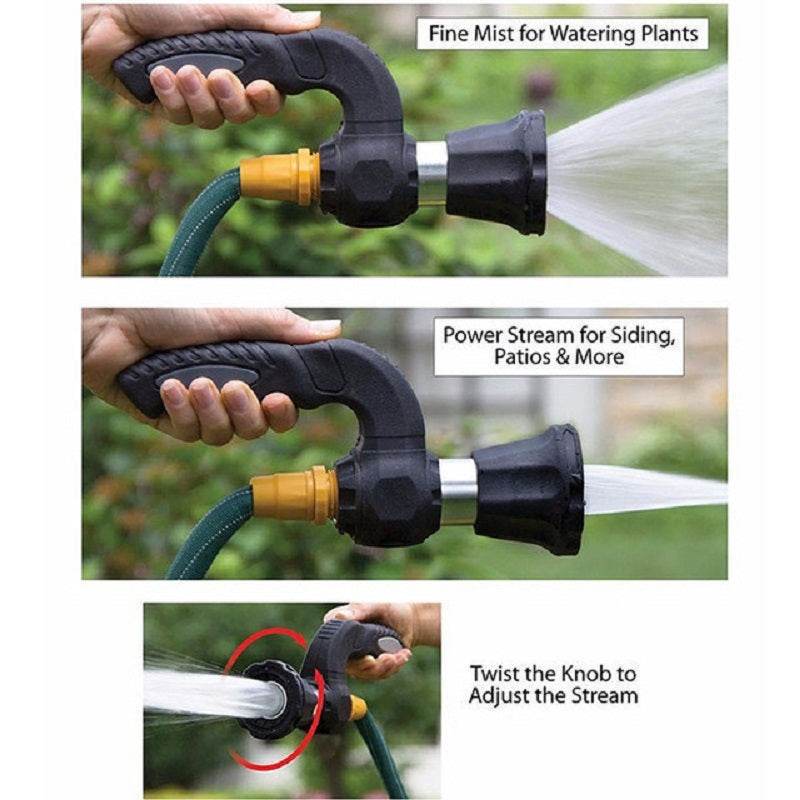 Fine Mist for Watering Plants

Power Stream for Siding, Patios & More

Twist the Knob to Adjust the Stream