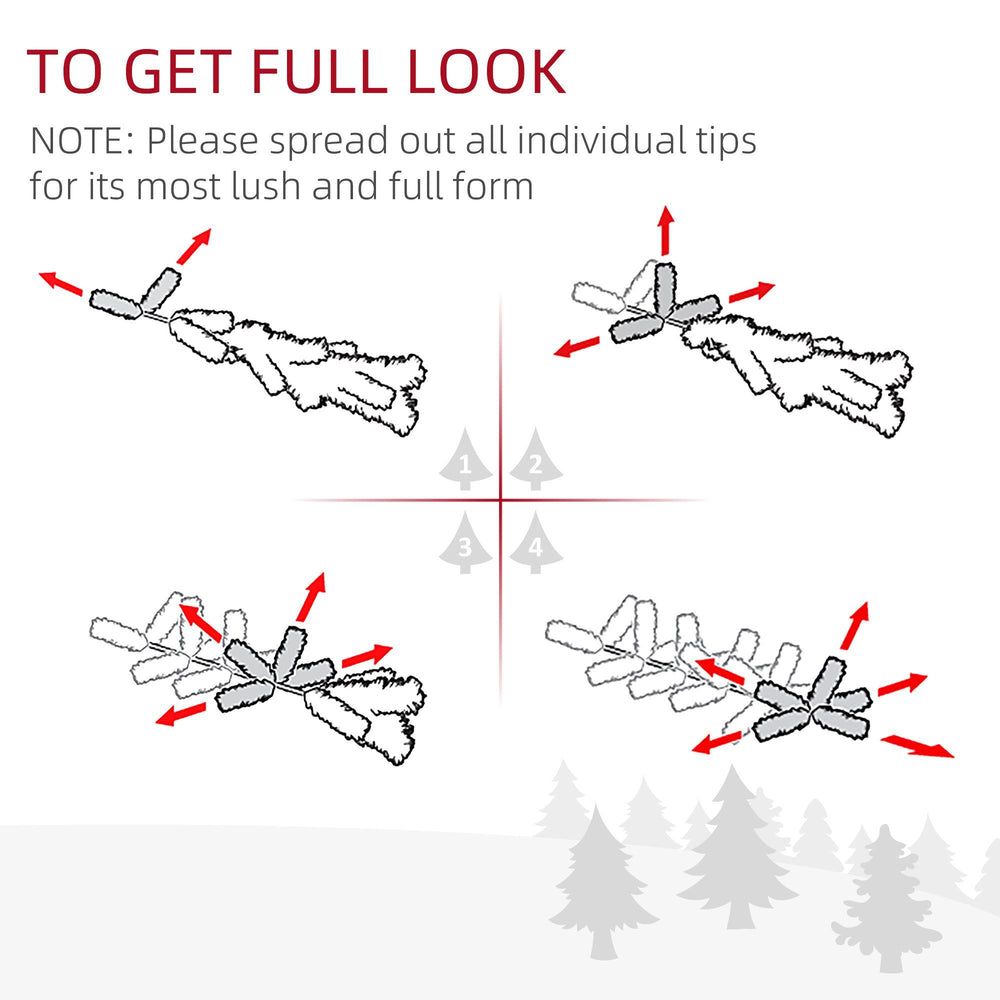 TO GET FULL LOOK

NOTE: Please spread out all individual tips for its most lush and full form

1

2

3

4