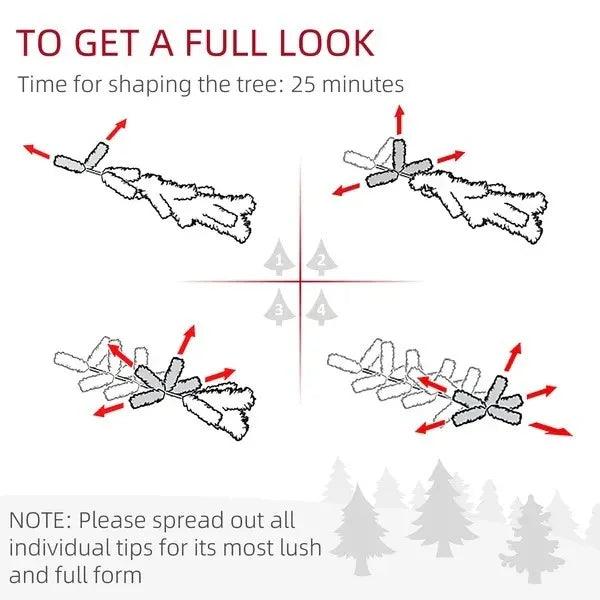 TO GET A FULL LOOK

Time for shaping the tree: 25 minutes

1 2 3 4

NOTE: Please spread out all individual tips for its most lush and full form