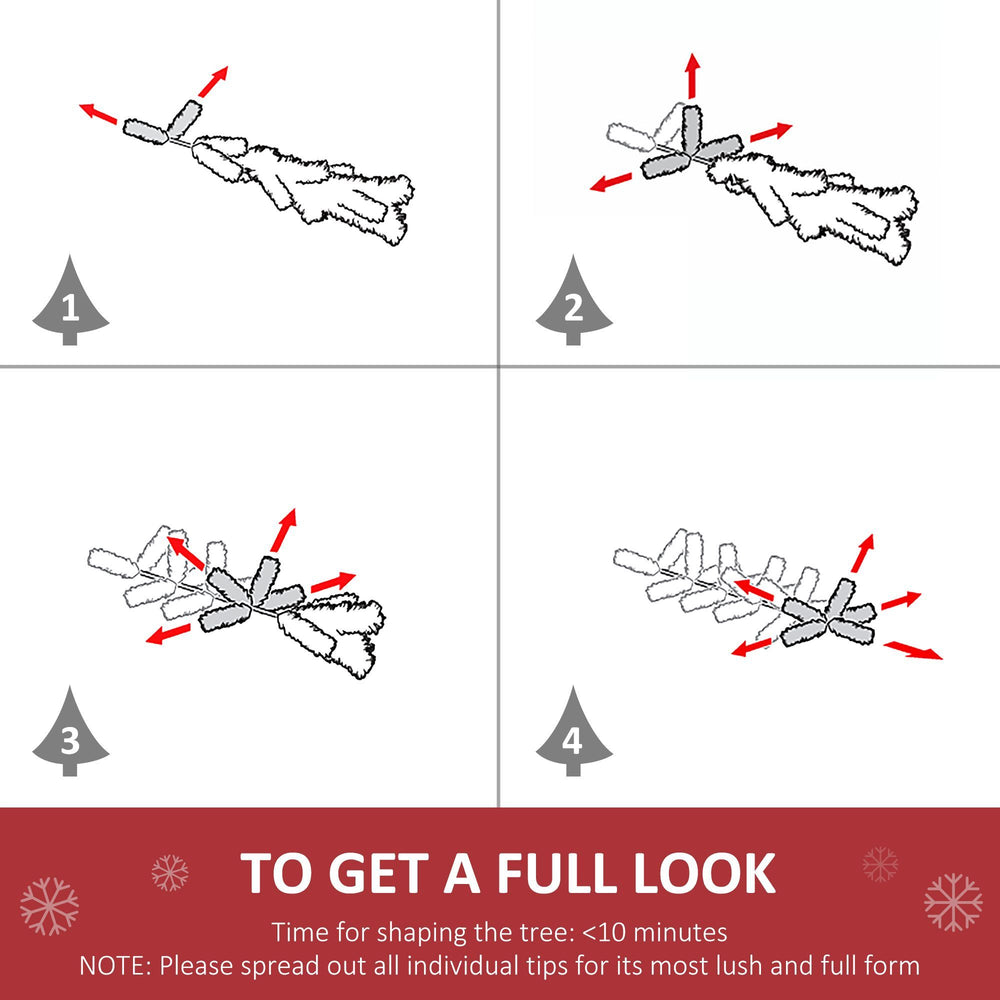 1

2

3

4

TO GET A FULL LOOK

Time for shaping the tree: <10 minutes
NOTE: Please spread out all individual tips for its most lush and full form