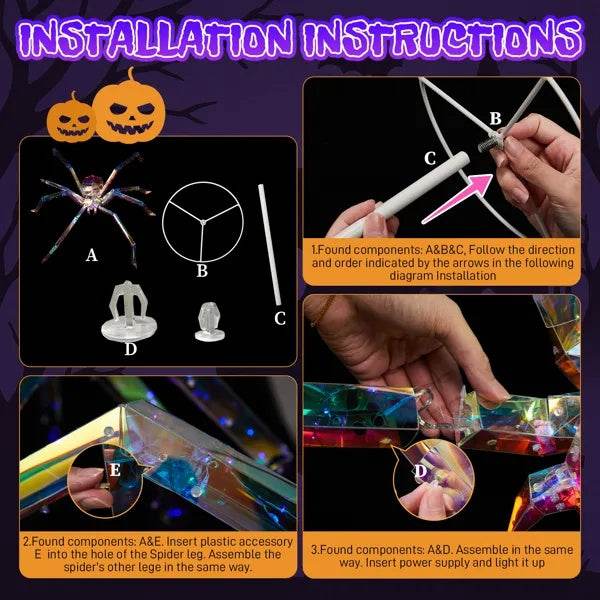 INSTALLATION INSTRUCTIONS

A

B

C

D

B

C

1.Found components: A&B&C, Follow the direction and order indicated by the arrows in the following diagram Installation

E

2.Found components: A&E. Insert plastic accessory E into the hole of the Spider leg. Assemble the spider's other lege in the same way.

D

3.Found components: A&D. Assemble in the same way. Insert power supply and light it up