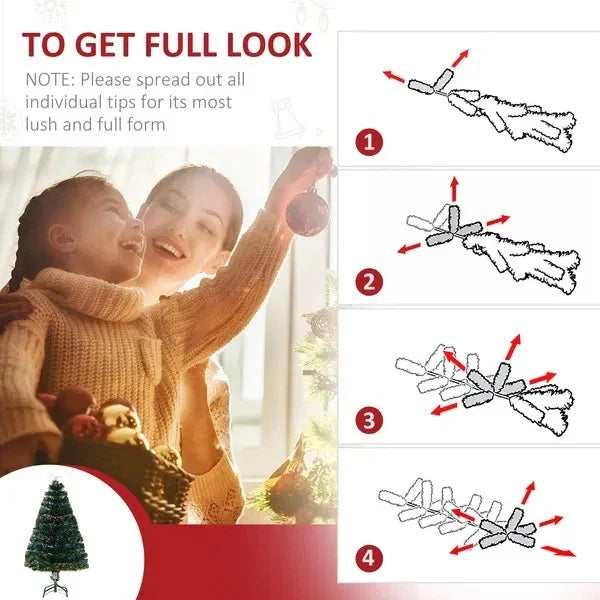 TO GET FULL LOOK

NOTE: Please spread out all individual tips for its most lush and full form

1

2

3

4