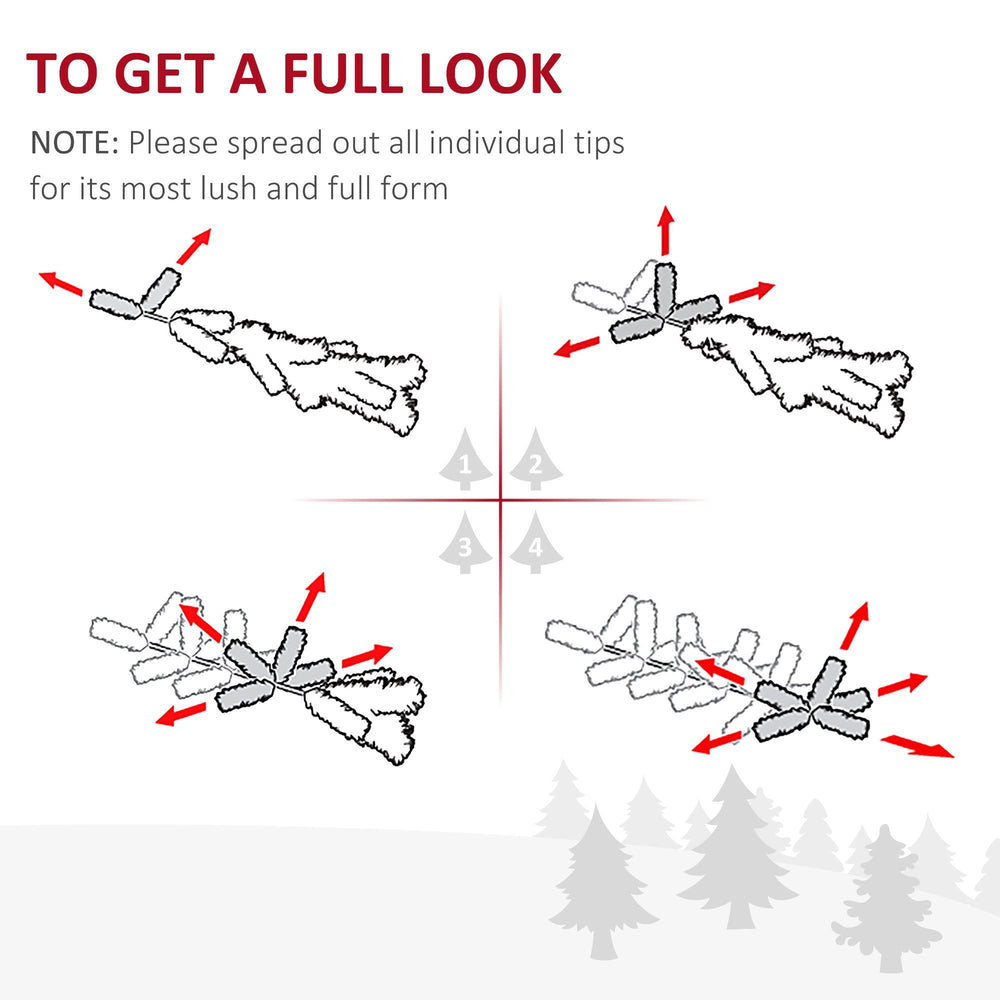 TO GET A FULL LOOK

NOTE: Please spread out all individual tips for its most lush and full form

1
2
3
4