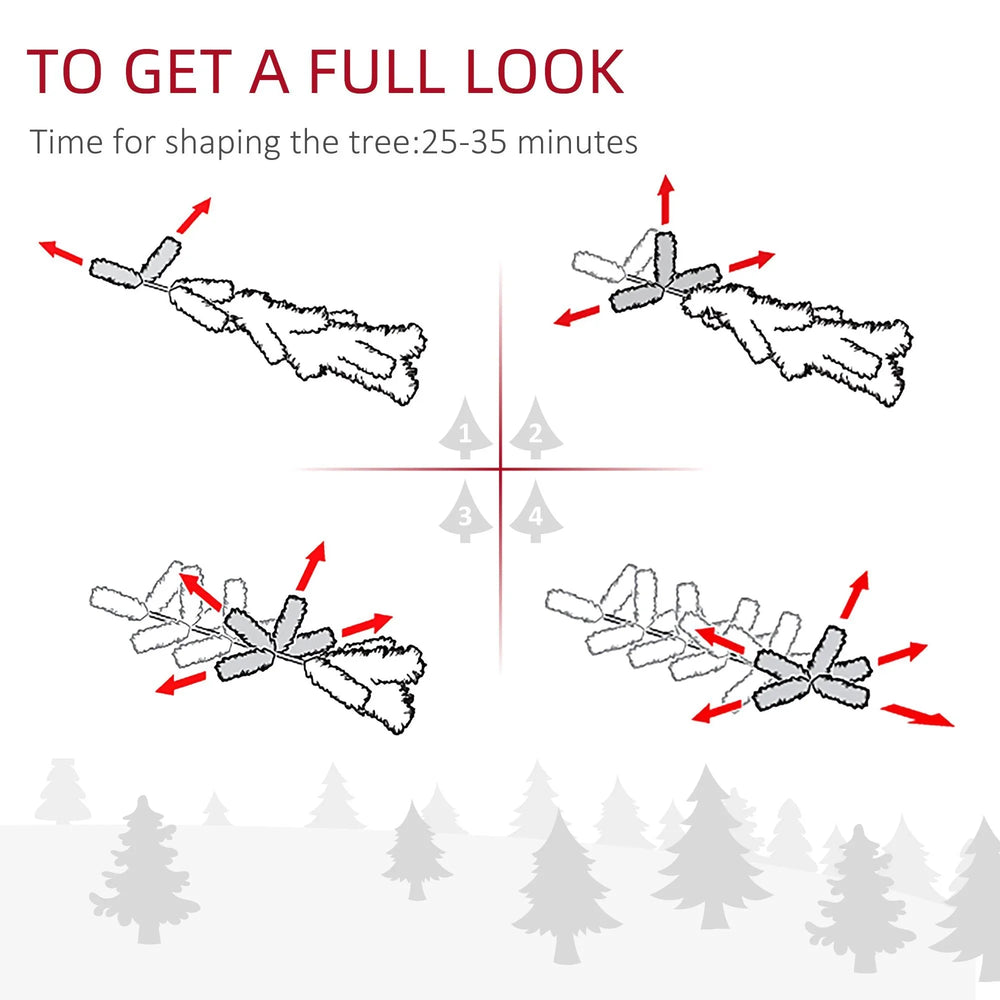 TO GET A FULL LOOK

Time for shaping the tree:25-35 minutes

1 2

3 4