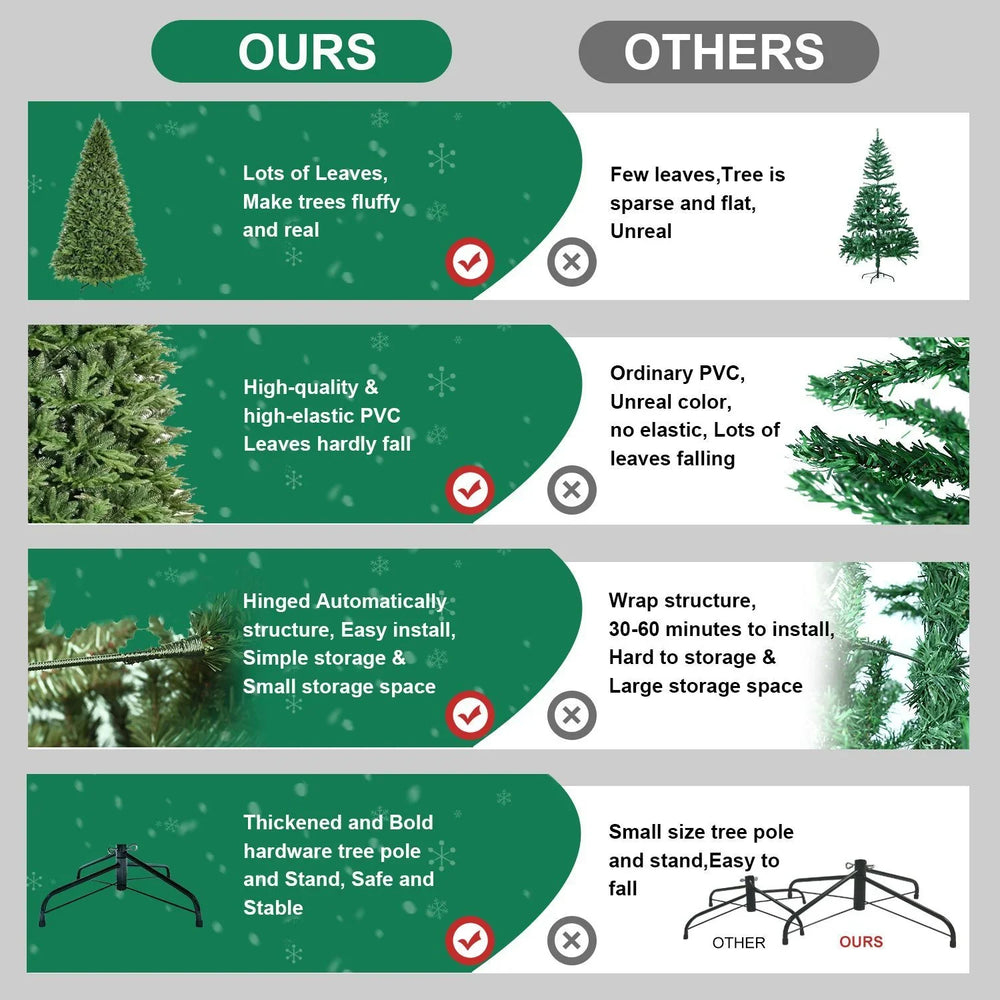 OURS

OTHERS

Lots of Leaves, Make trees fluffy and real

Few leaves,Tree is sparse and flat, Unreal

High-quality & high-elastic PVC Leaves hardly fall

Ordinary PVC, Unreal color, no elastic, Lots of leaves falling

Hinged Automatically structure, Easy install, Simple storage & Small storage space

Wrap structure, 30-60 minutes to install, Hard to storage & Large storage space

Thickened and Bold hardware tree pole and Stand, Safe and Stable

Small size tree pole and stand,Easy to fall

OTHER

OURS