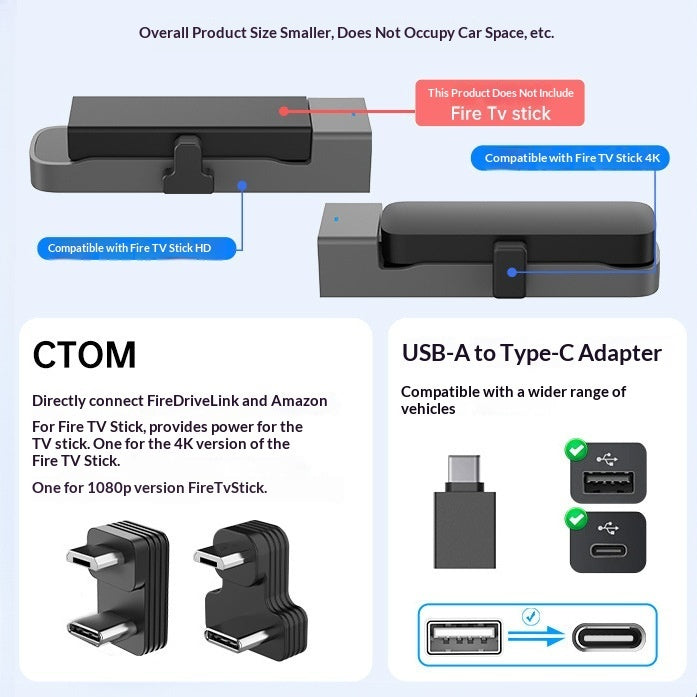 Overall Product Size Smaller, Does Not Occupy Car Space, etc.

This Product Does Not Include
Fire Tv stick

Compatible with Fire TV Stick 4K

Compatible with Fire TV Stick HD

CTOM

Directly connect FireDriveLink and Amazon

For Fire TV Stick, provides power for the TV stick. One for the 4K version of the Fire TV Stick.

One for 1080p version FireTvStick.

USB-A to Type-C Adapter

Compatible with a wider range of vehicles