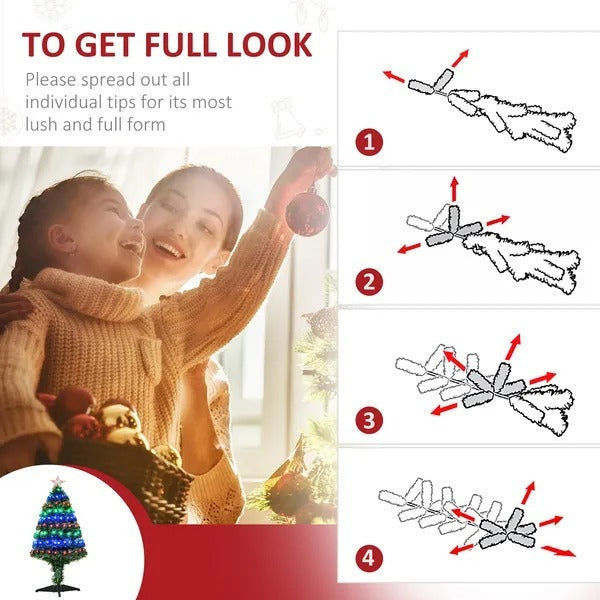 TO GET FULL LOOK

Please spread out all individual tips for its most lush and full form

1

2

3

4