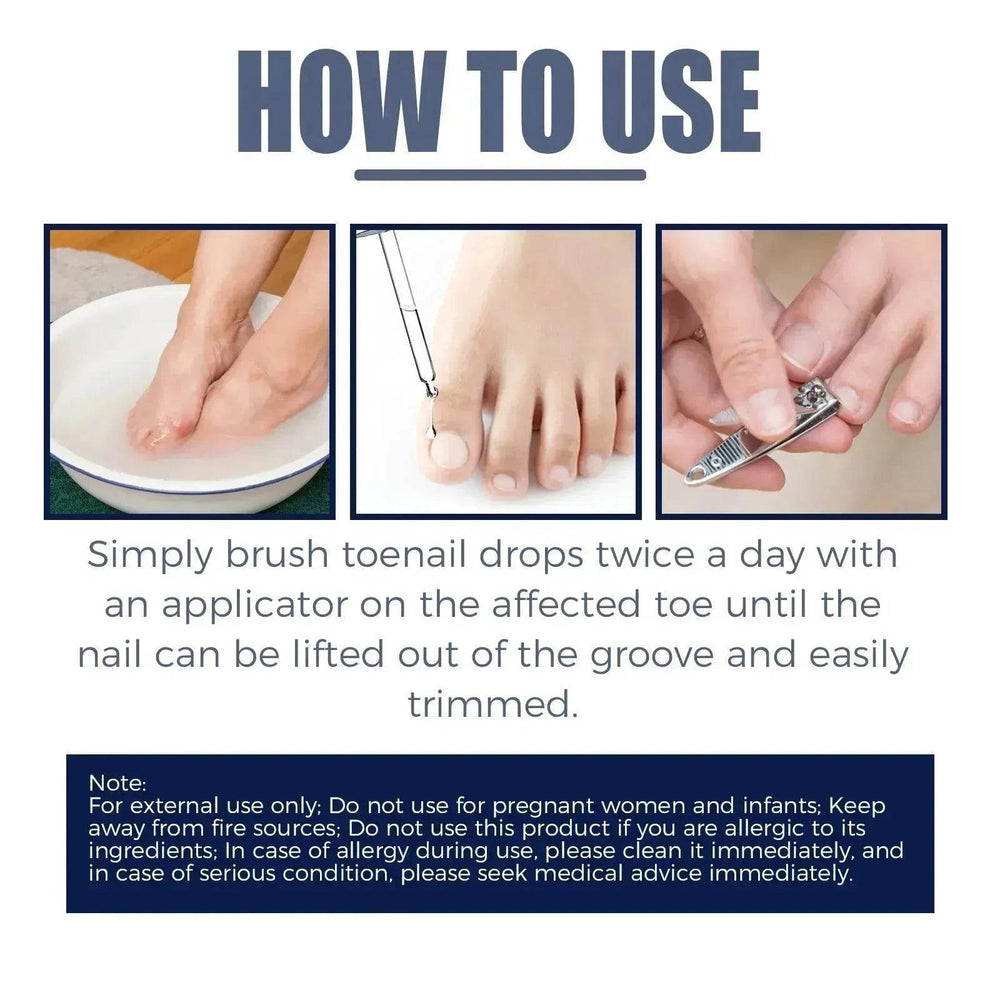 HOW TO USE

Simply brush toenail drops twice a day with an applicator on the affected toe until the nail can be lifted out of the groove and easily trimmed.

Note:
For external use only; Do not use for pregnant women and infants; Keep away from fire sources; Do not use this product if you are allergic to its ingredients; In case of allergy during use, please clean it immediately, and in case of serious condition, please seek medical advice immediately.