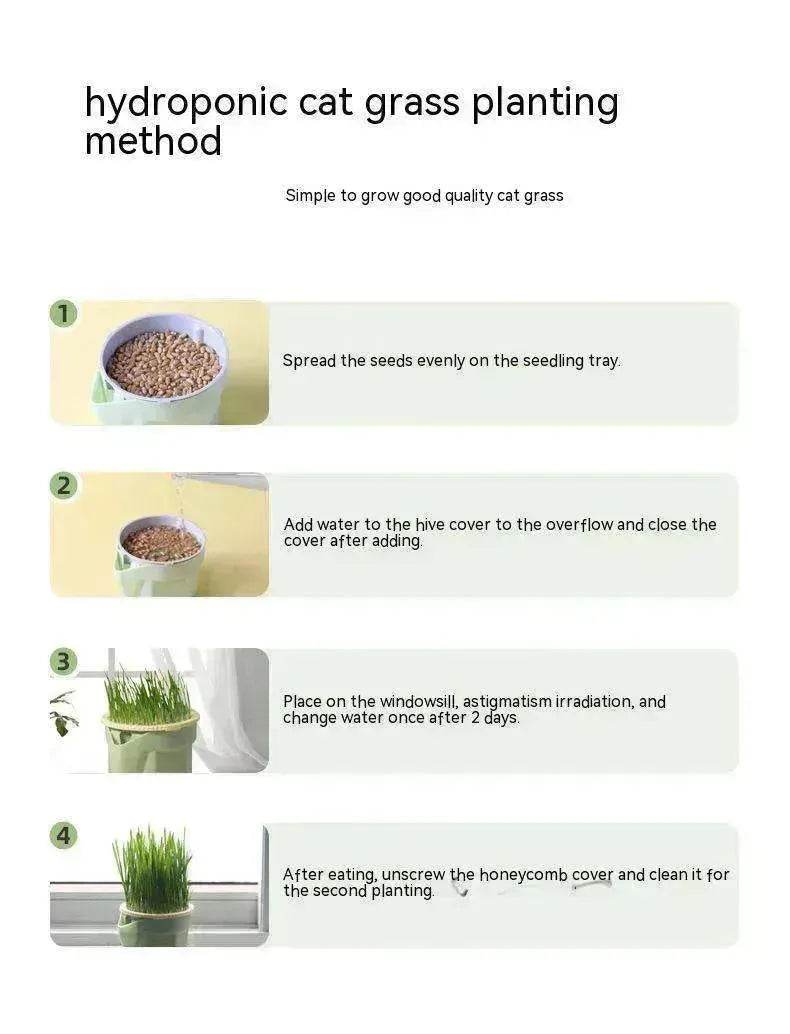 hydroponic cat grass planting method

Simple to grow good quality cat grass

1

Spread the seeds evenly on the seedling tray.

2

Add water to the hive cover to the overflow and close the cover after adding.

3

Place on the windowsill, astigmatism irradiation, and change water once after 2 days.

4

After eating, unscrew the honeycomb cover and clean it for the second planting.