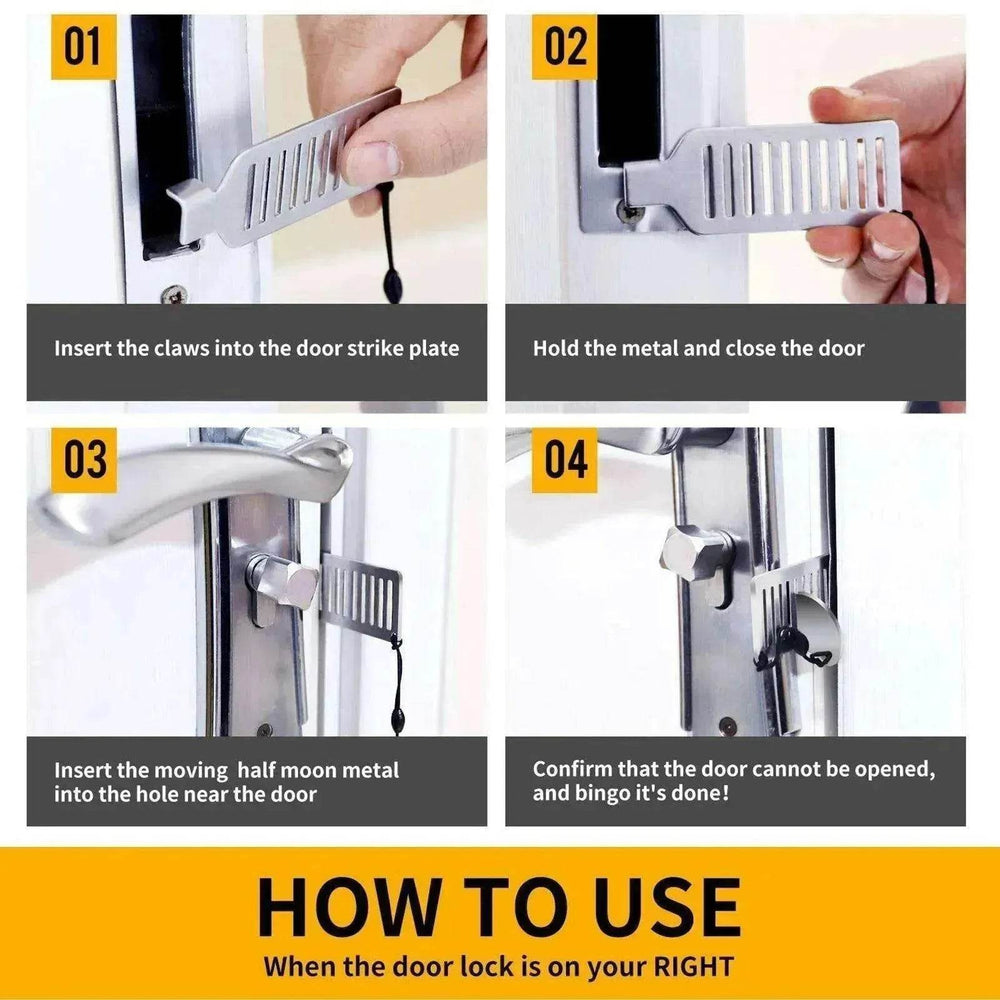 01

Insert the claws into the door strike plate

02

Hold the metal and close the door

03

Insert the moving half moon metal into the hole near the door

04

Confirm that the door cannot be opened, and bingo it's done!

HOW TO USE

When the door lock is on your RIGHT