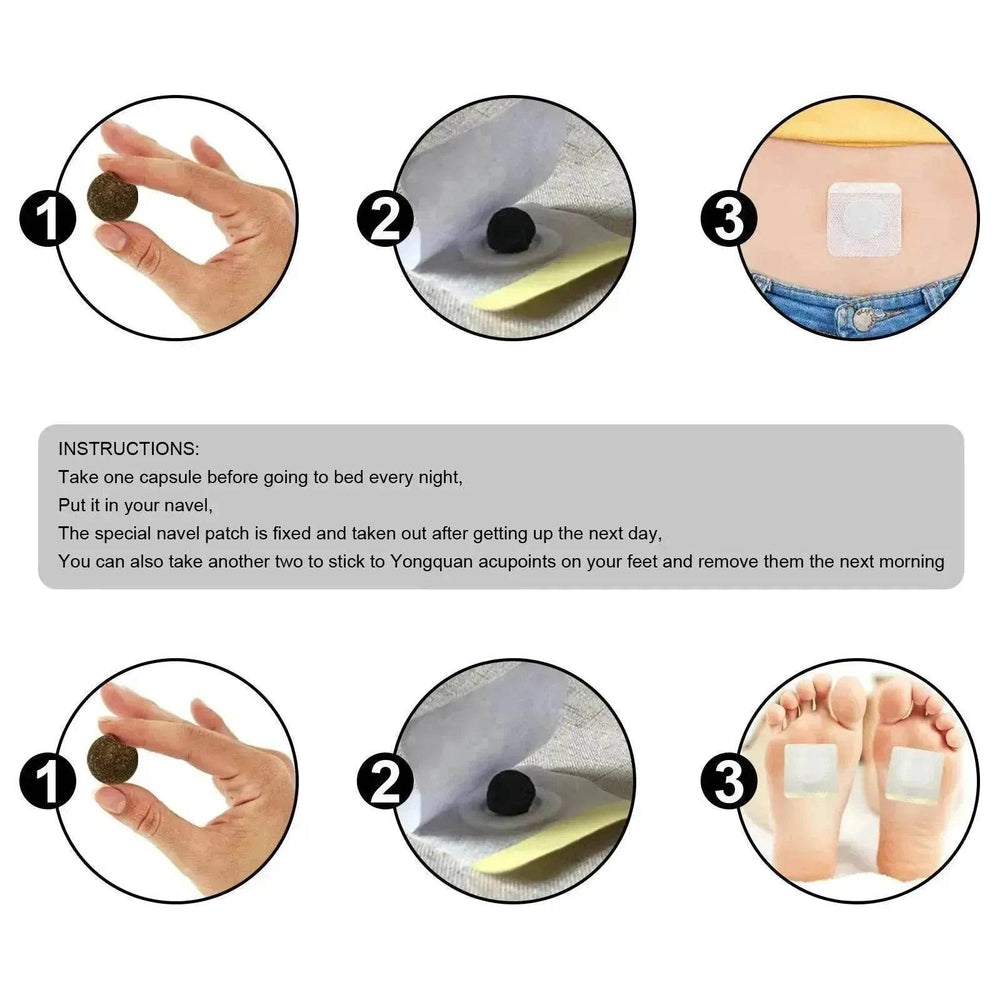 1

2

3

INSTRUCTIONS:
Take one capsule before going to bed every night,
Put it in your navel,
The special navel patch is fixed and taken out after getting up the next day,
You can also take another two to stick to Yongquan acupoints on your feet and remove them the next morning

1

2

3