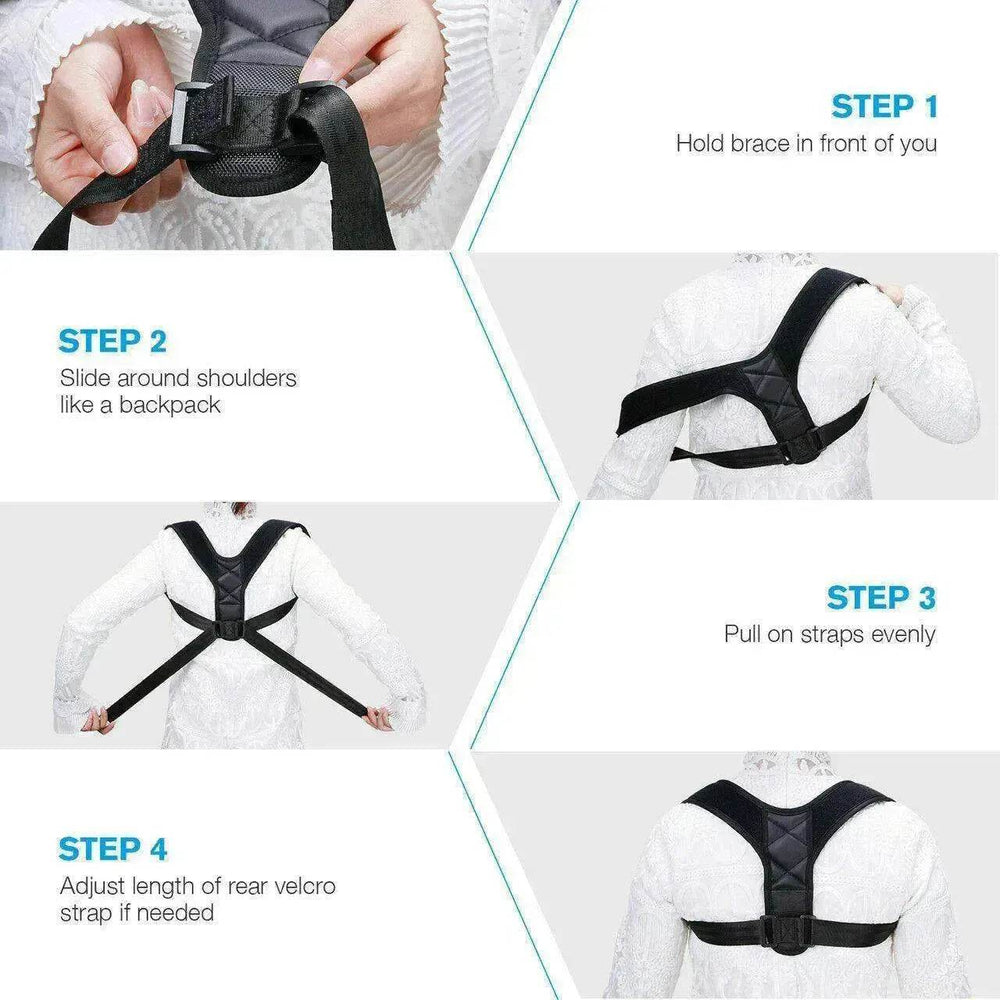 STEP 1
Hold brace in front of you

STEP 2
Slide around shoulders like a backpack

STEP 3
Pull on straps evenly

STEP 4
Adjust length of rear velcro strap if needed