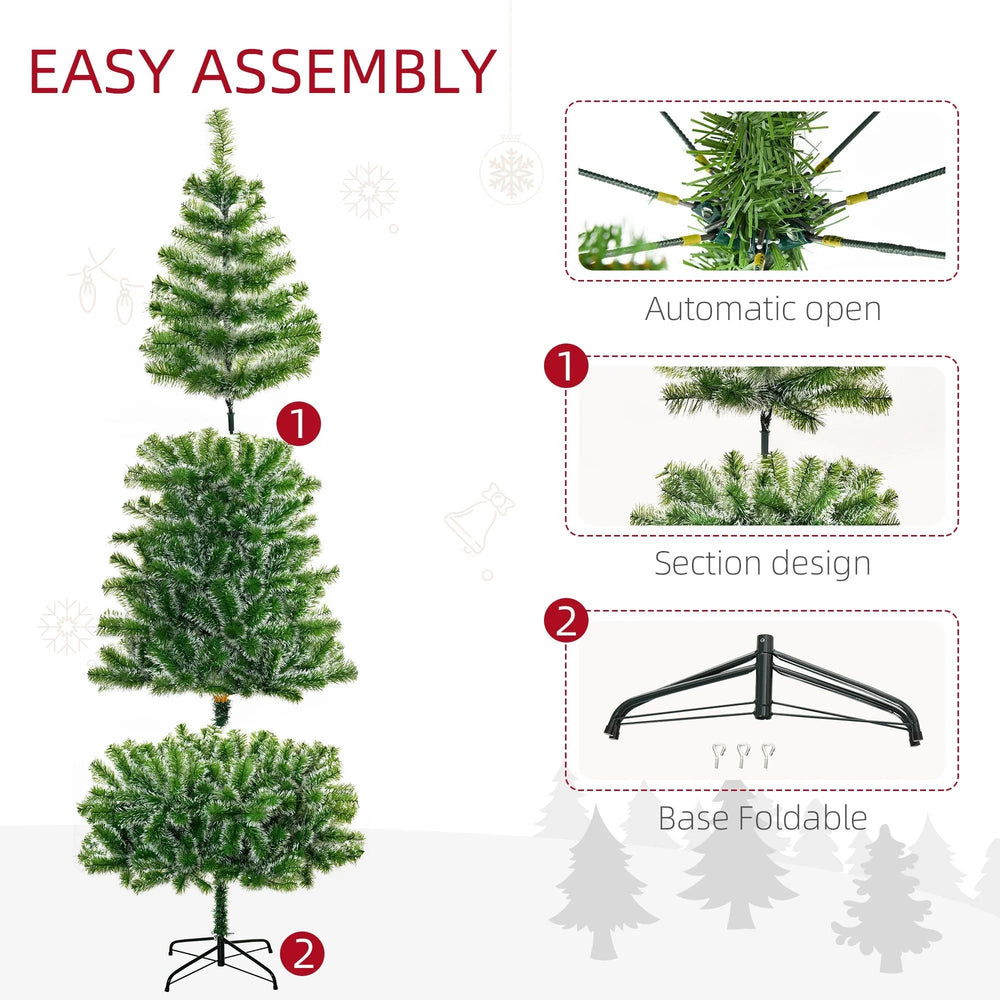 EASY ASSEMBLY

1

2

Automatic open

1

Section design

2

Base Foldable