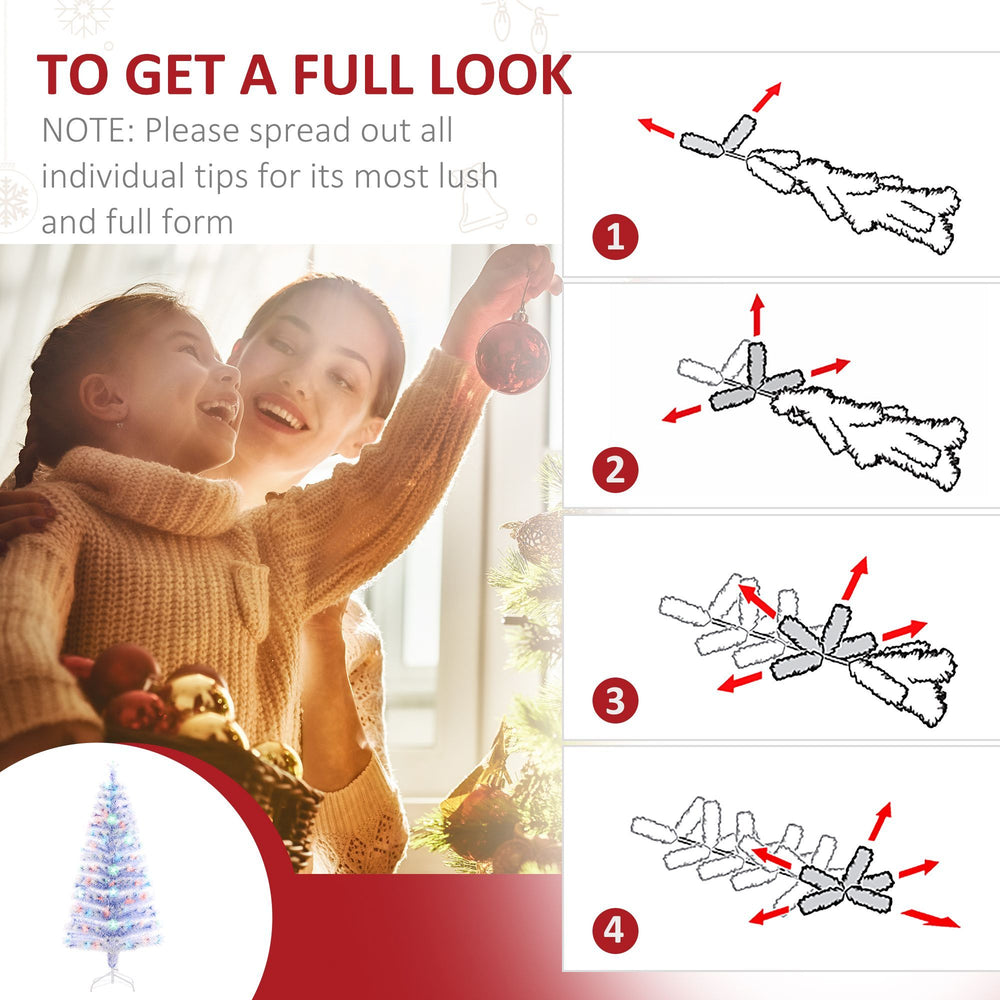 TO GET A FULL LOOK
NOTE: Please spread out all individual tips for its most lush and full form

1

2

3

4