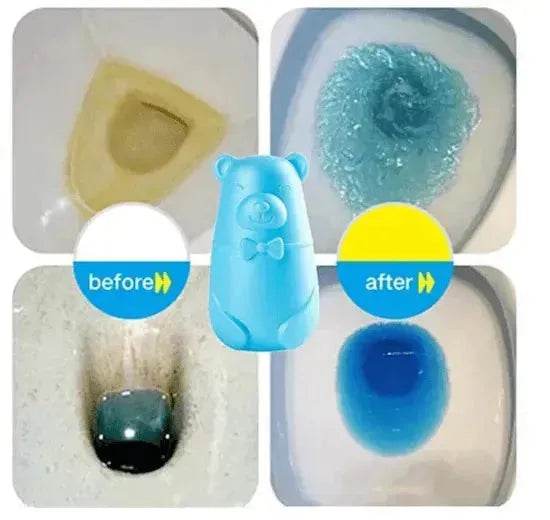 before
after