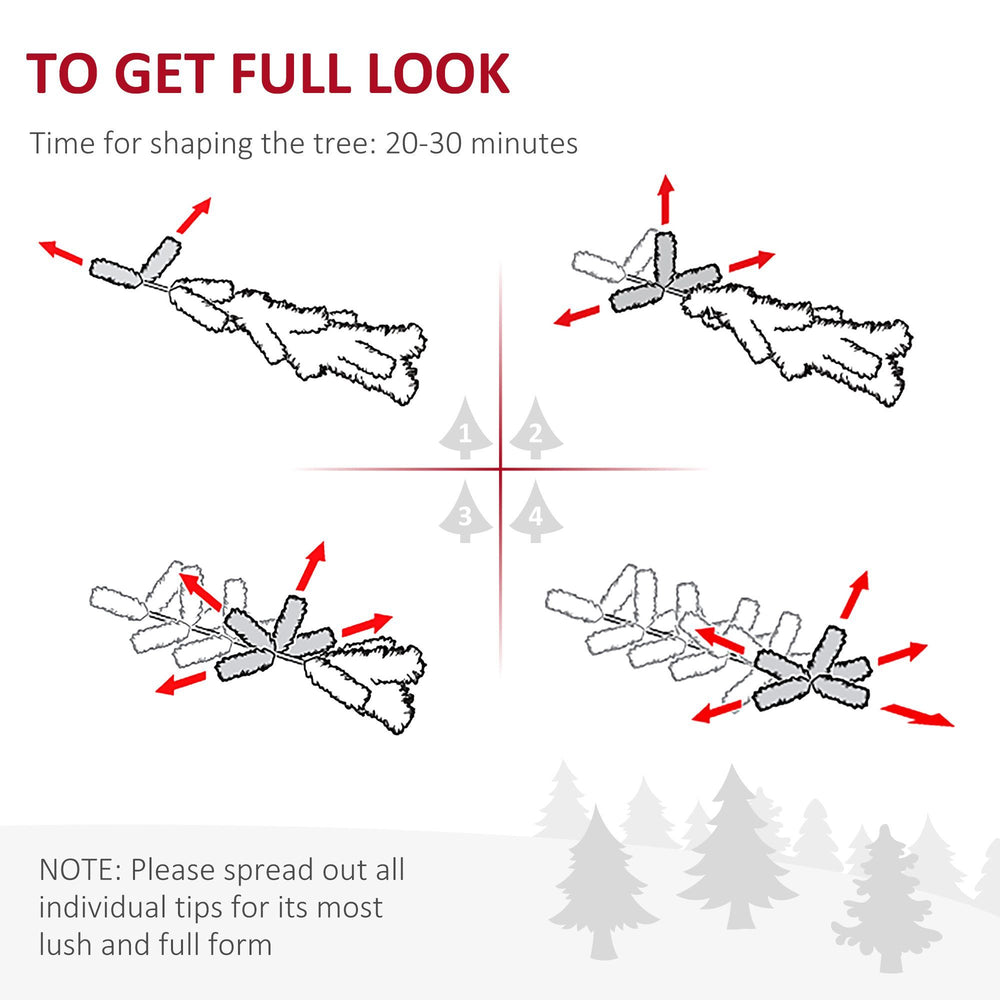 TO GET FULL LOOK

Time for shaping the tree: 20-30 minutes

1 2

3 4

NOTE: Please spread out all individual tips for its most lush and full form