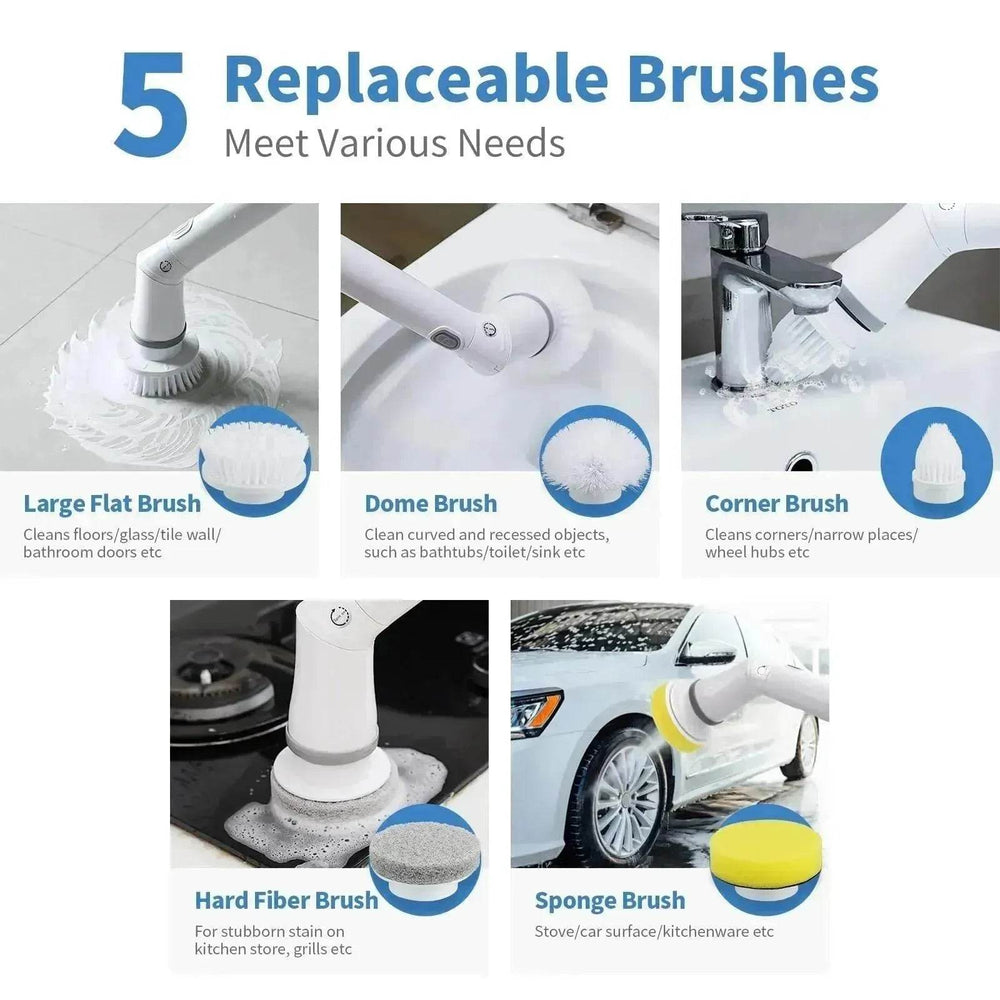 5 Replaceable Brushes
Meet Various Needs

Large Flat Brush
Cleans floors/glass/tile wall/ bathroom doors etc

Dome Brush
Clean curved and recessed objects, such as bathtubs/toilet/sink etc

Corner Brush
Cleans corners/narrow places/ wheel hubs etc

Hard Fiber Brush
For stubborn stain on kitchen store, grills etc

Sponge Brush
Stove/car surface/kitchenware etc