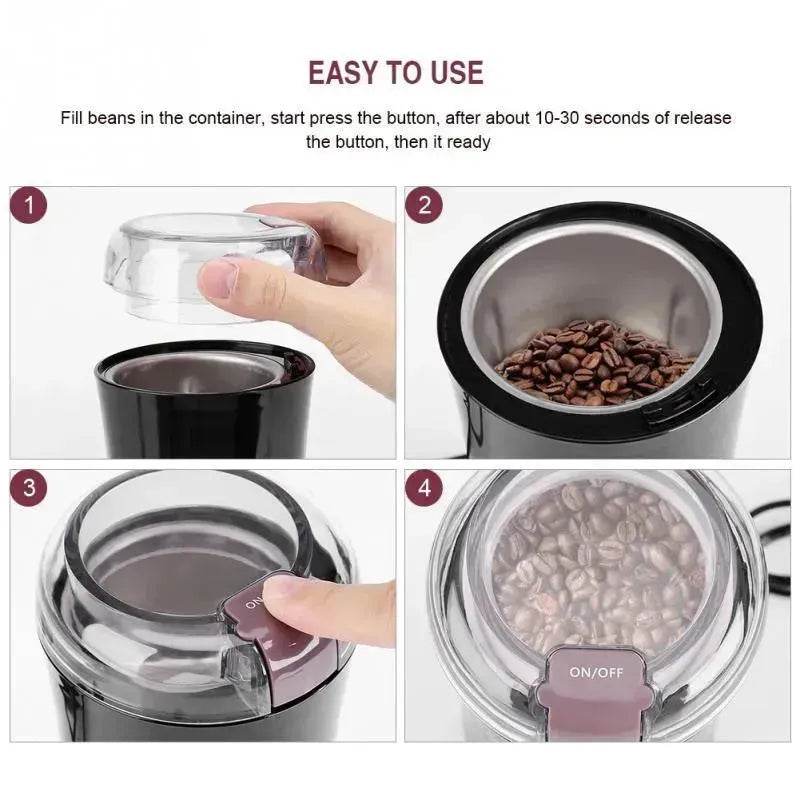 EASY TO USE

Fill beans in the container, start press the button, after about 10-30 seconds of release the button, then it ready

1

2

3

ON

4

ON/OFF