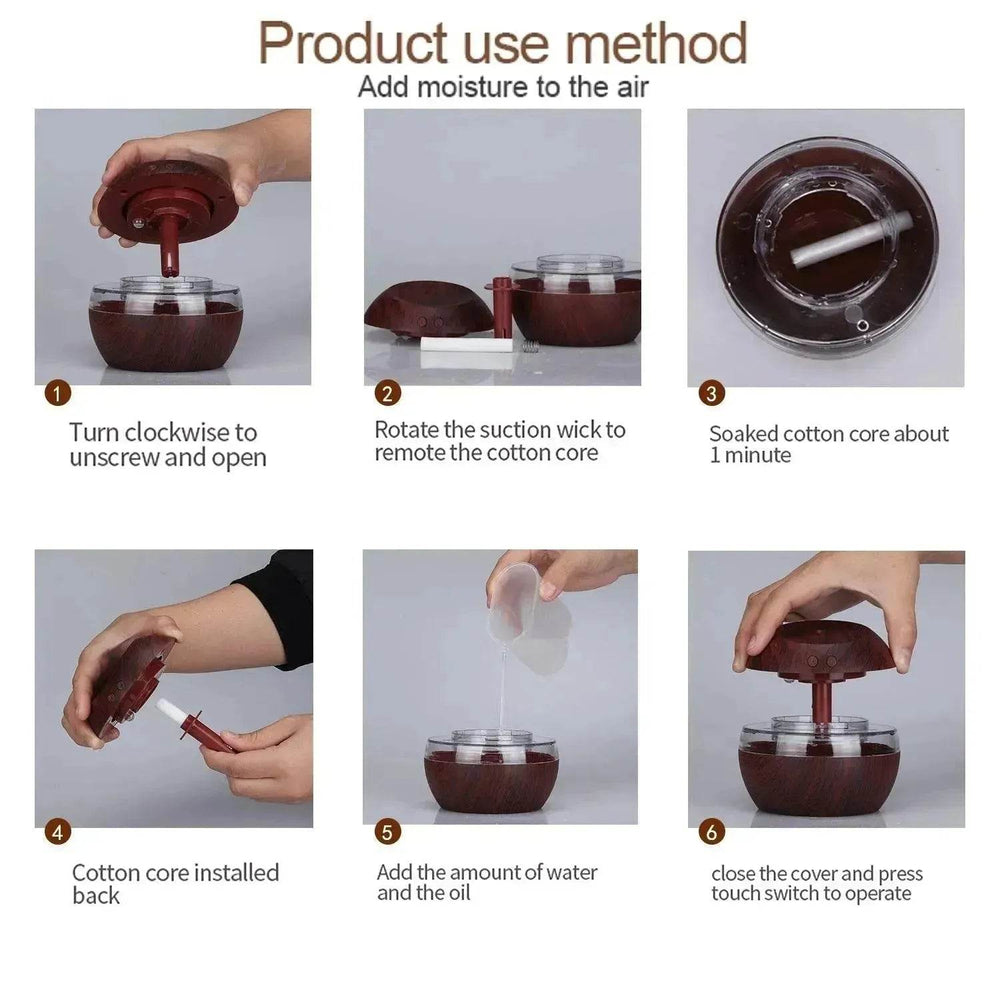 Product use method
Add moisture to the air

1
Turn clockwise to unscrew and open

2
Rotate the suction wick to remote the cotton core

3
Soaked cotton core about 1 minute

4
Cotton core installed back

5
Add the amount of water and the oil

6
close the cover and press touch switch to operate