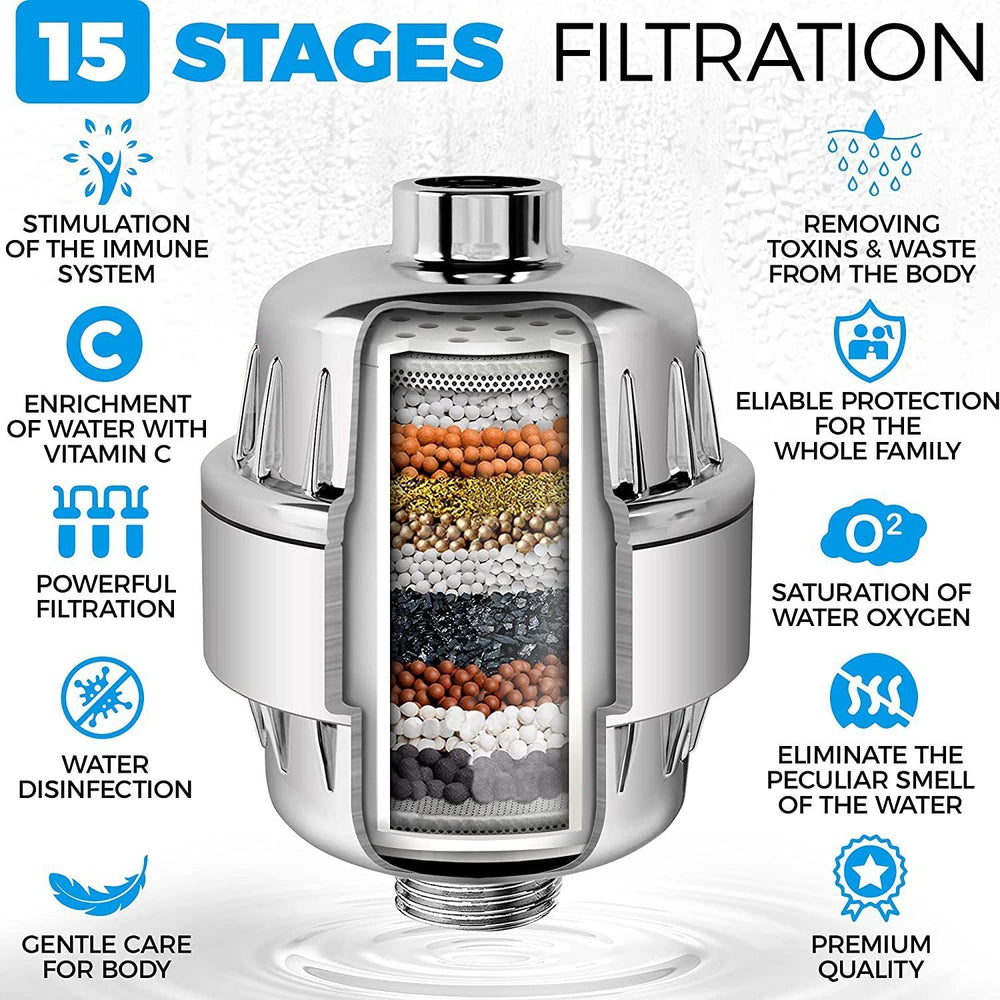 15 STAGES FILTRATION

STIMULATION OF THE IMMUNE SYSTEM

C

ENRICHMENT OF WATER WITH VITAMIN C

POWERFUL FILTRATION

WATER DISINFECTION

GENTLE CARE FOR BODY

REMOVING TOXINS & WASTE FROM THE BODY

ELIABLE PROTECTION FOR THE WHOLE FAMILY

$O^2$

SATURATION OF WATER OXYGEN

ELIMINATE THE PECULIAR SMELL OF THE WATER

PREMIUM QUALITY