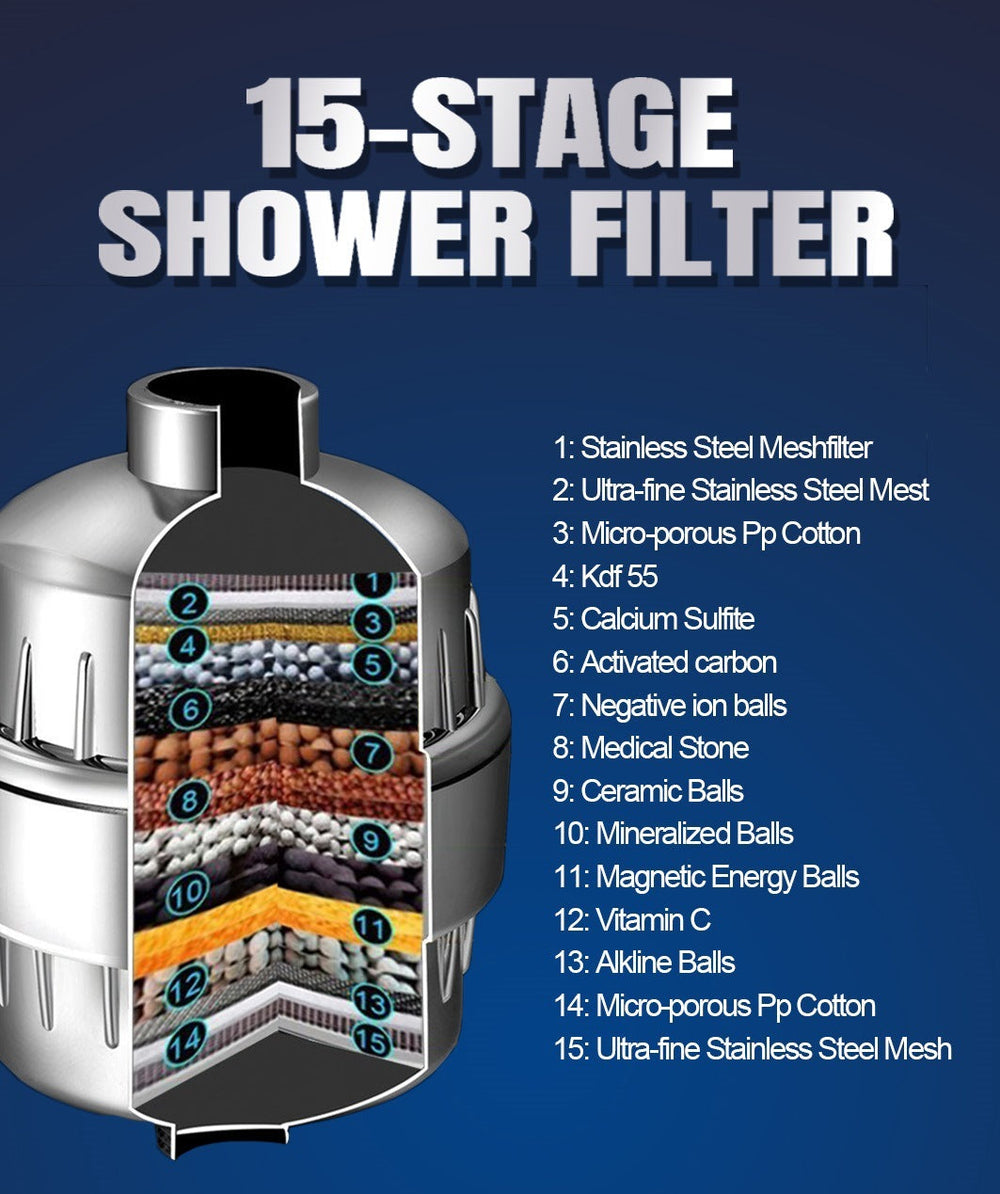 15-STAGE
SHOWER FILTER

1
2
3
4
5
6
7
8
9
10
11
12
13
14
15

1: Stainless Steel Meshfilter
2: Ultra-fine Stainless Steel Mest
3: Micro-porous Pp Cotton
4: Kdf 55
5: Calcium Sulfite
6: Activated carbon
7: Negative ion balls
8: Medical Stone
9: Ceramic Balls
10: Mineralized Balls
11: Magnetic Energy Balls
12: Vitamin C
13: Alkline Balls
14: Micro-porous Pp Cotton
15: Ultra-fine Stainless Steel Mesh