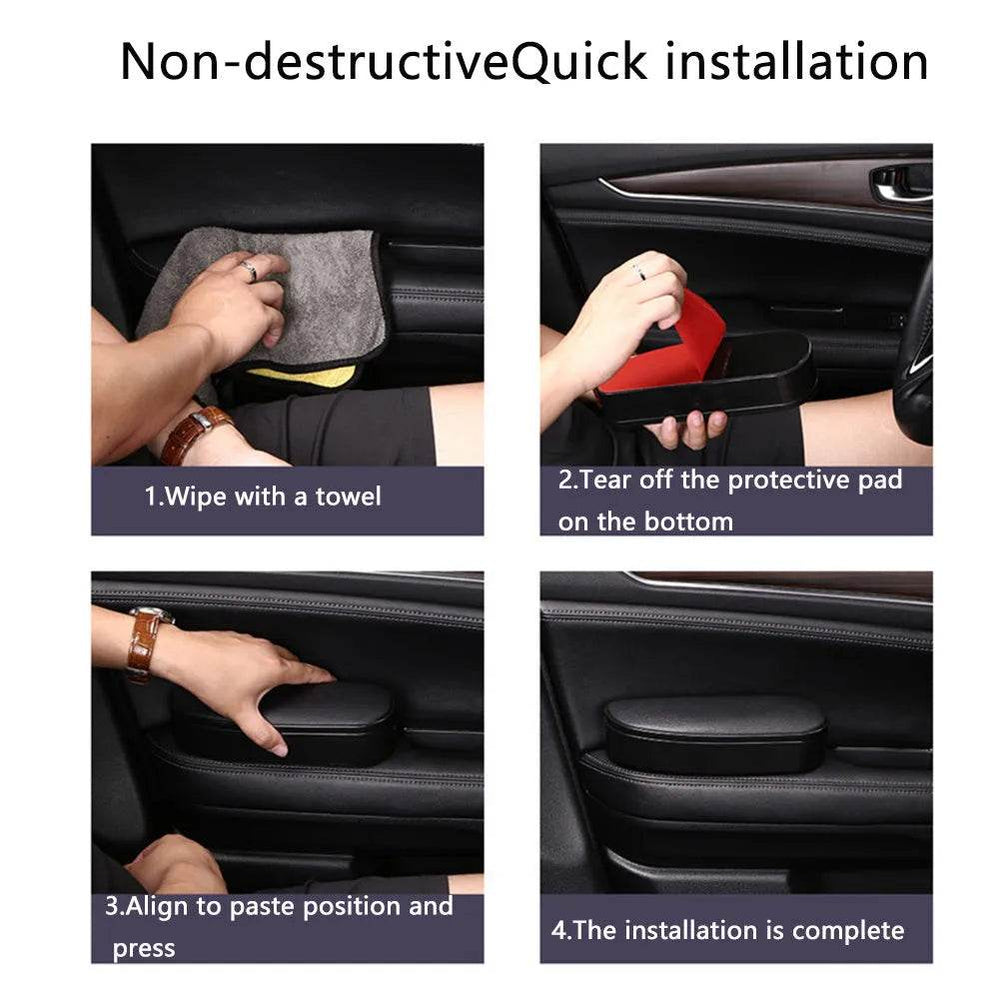 Non-destructiveQuick installation

1.Wipe with a towel

2.Tear off the protective pad on the bottom

3.Align to paste position and press

4.The installation is complete