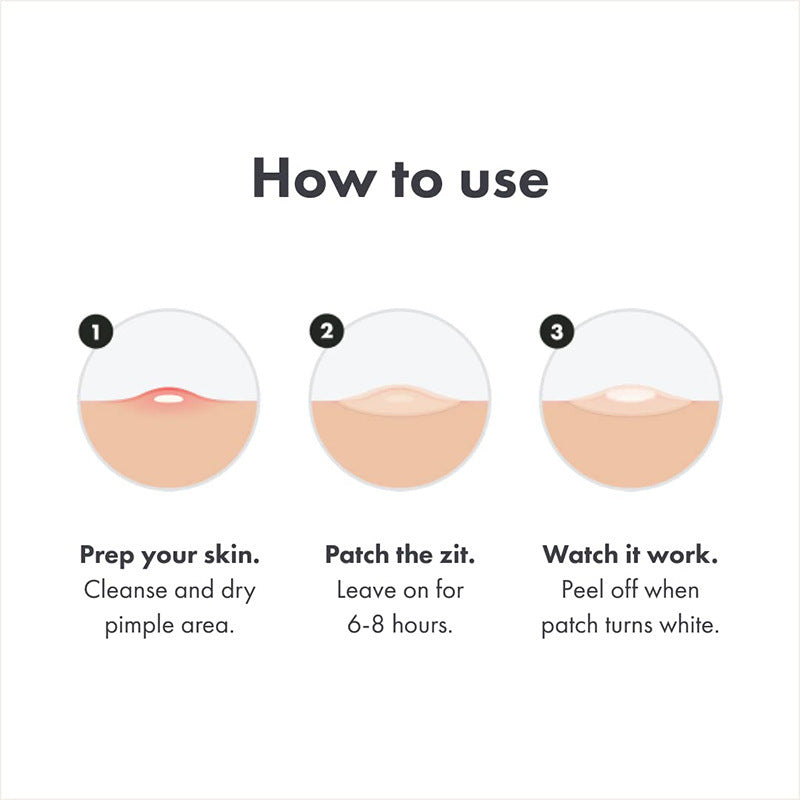 How to use

1

Prep your skin.
Cleanse and dry pimple area.

2

Patch the zit.
Leave on for 6-8 hours.

3

Watch it work.
Peel off when patch turns white.