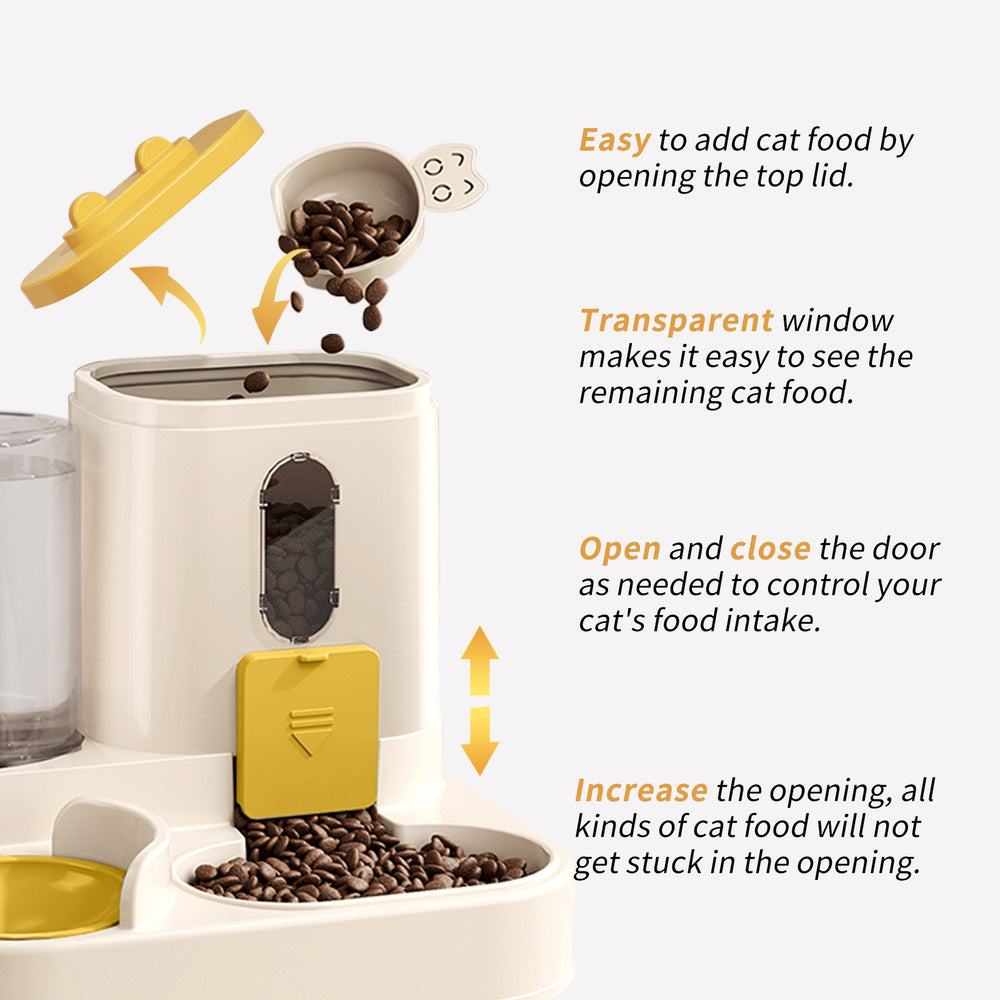 Easy to add cat food by opening the top lid.

Transparent window makes it easy to see the remaining cat food.

Open and close the door as needed to control your cat's food intake.

Increase the opening, all kinds of cat food will not get stuck in the opening.