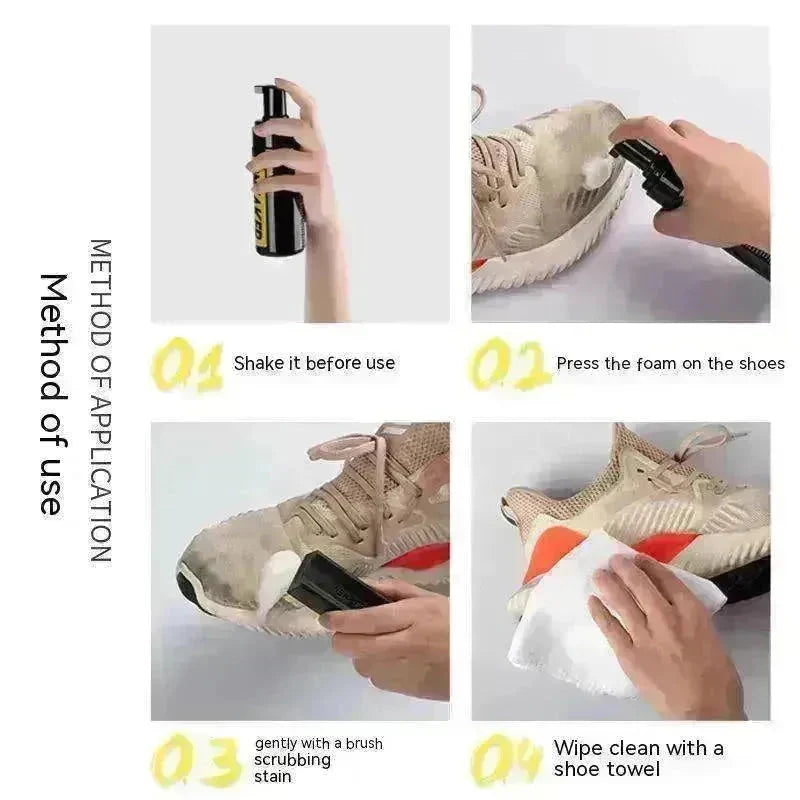 Method of use

METHOD OF APPLICATION

01 Shake it before use

02 Press the foam on the shoes

03 gently with a brush scrubbing stain

04 Wipe clean with a shoe towel