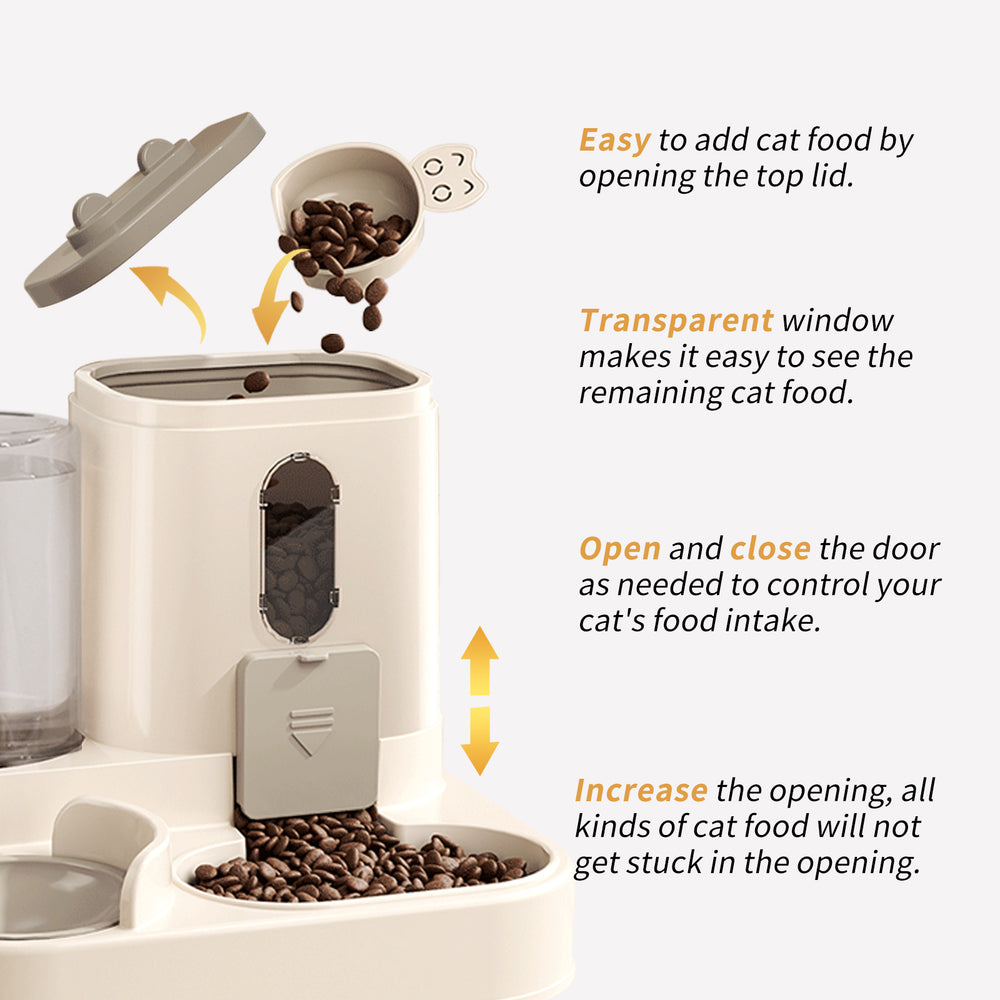 Easy to add cat food by opening the top lid.

Transparent window makes it easy to see the remaining cat food.

Open and close the door as needed to control your cat's food intake.

Increase the opening, all kinds of cat food will not get stuck in the opening.