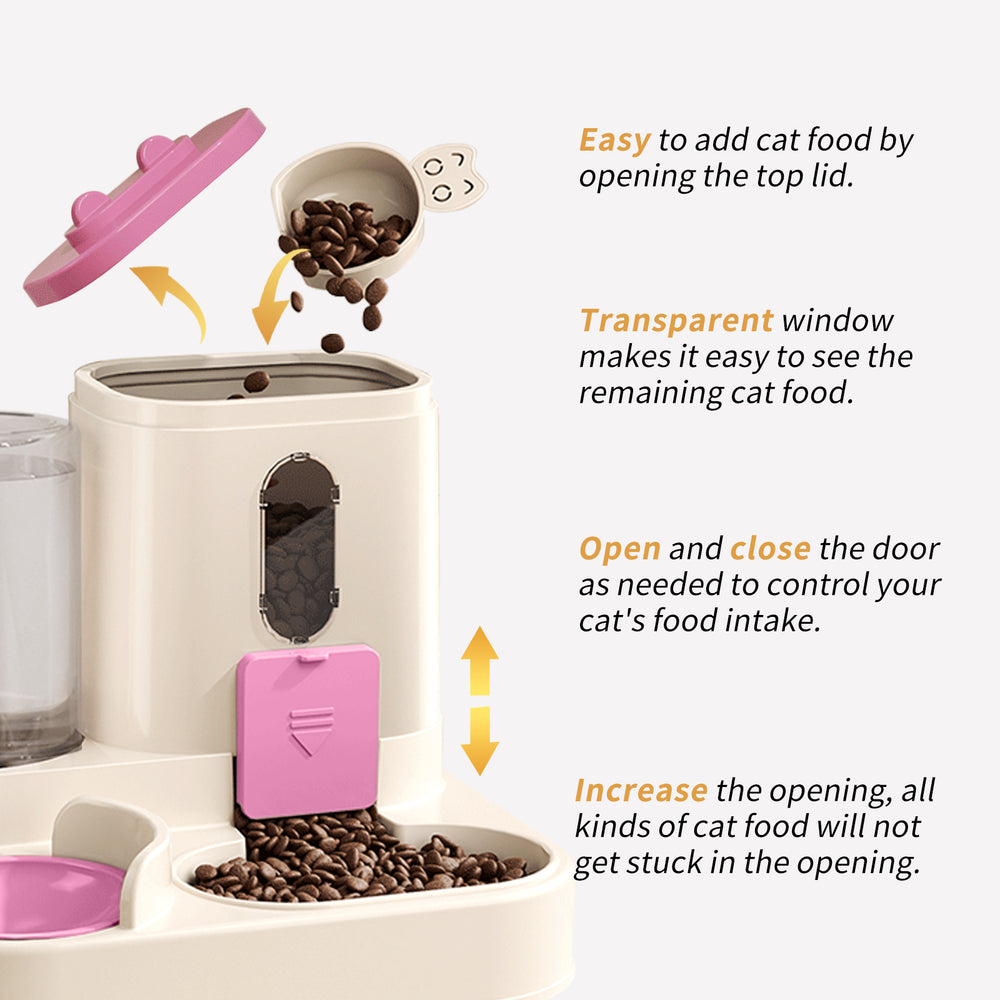 Easy to add cat food by opening the top lid.

Transparent window makes it easy to see the remaining cat food.

Open and close the door as needed to control your cat's food intake.

Increase the opening, all kinds of cat food will not get stuck in the opening.